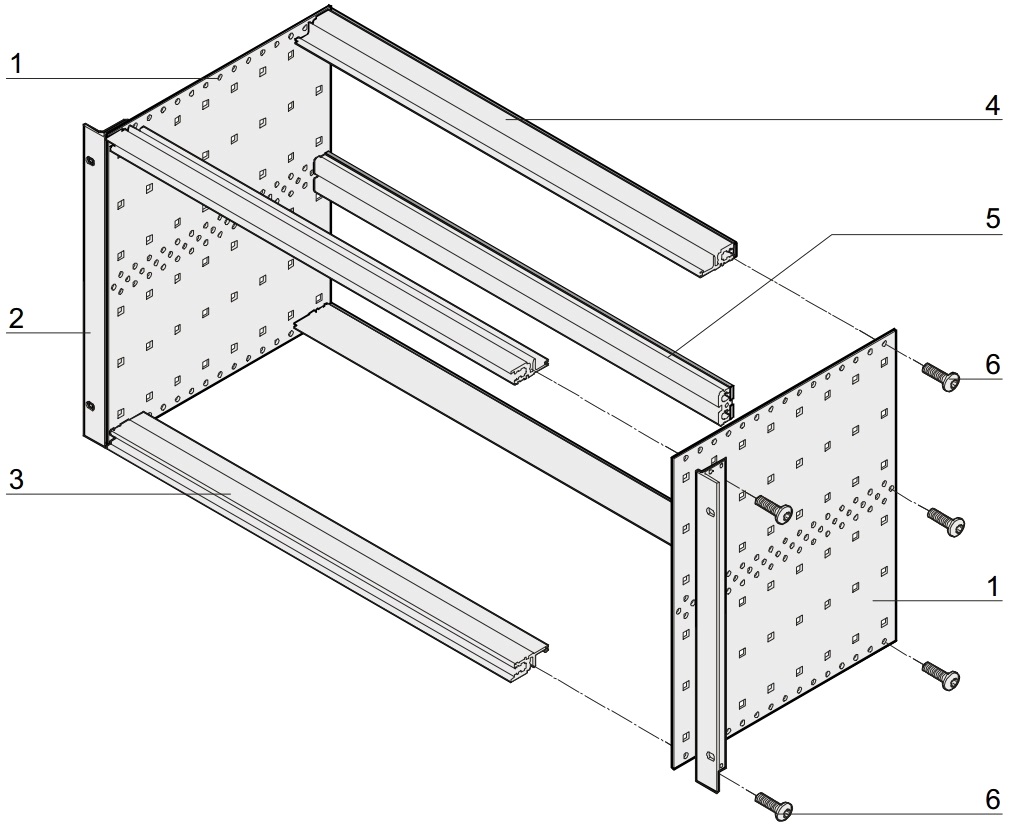 1
4
5
2
6
3
1
6